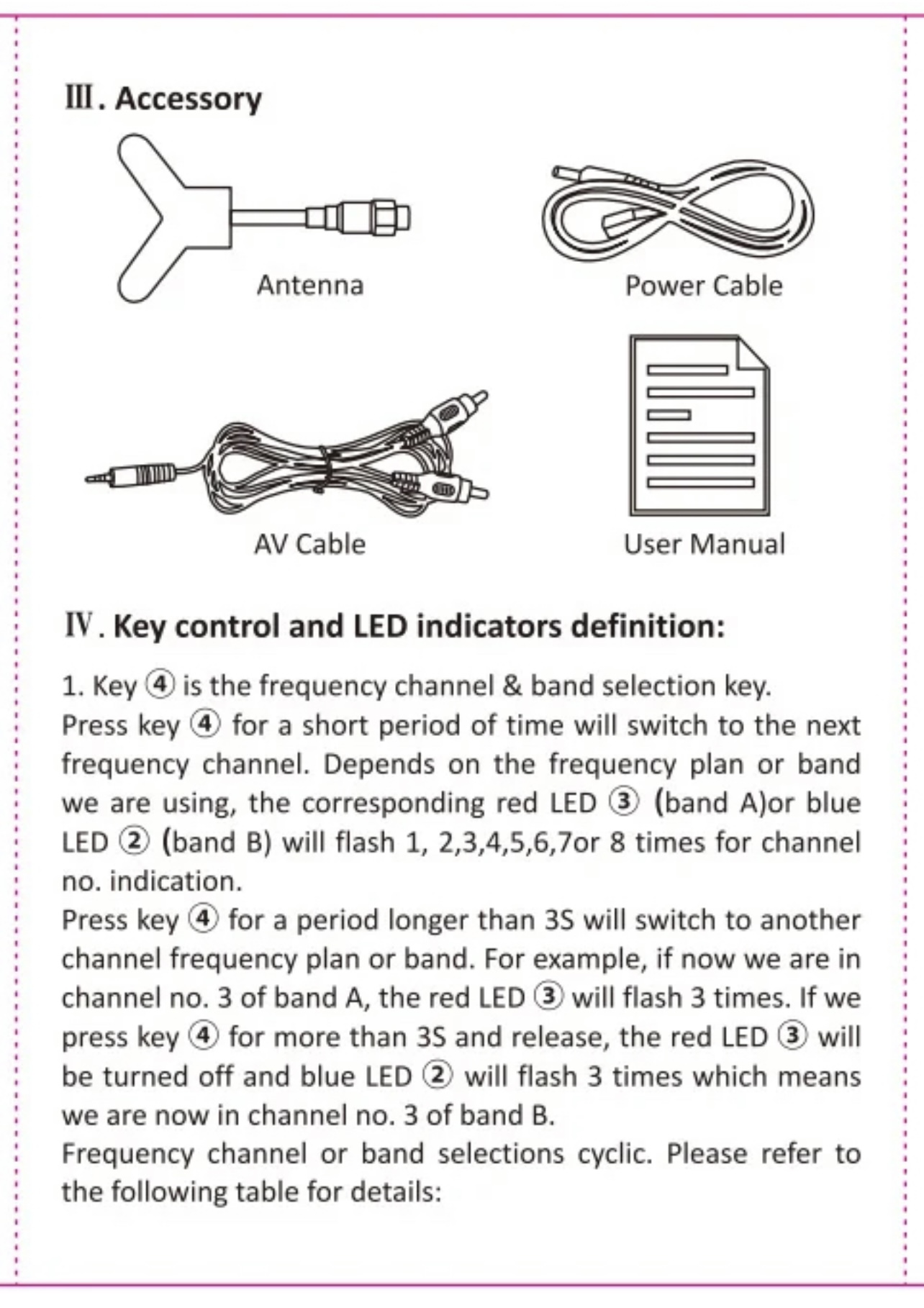 Ⅲ. Accessory

Antenna

Power Cable

AV Cable

User Manual

Ⅳ. Key control and LED indicators definition:

1. Key ④ is the frequency channel & band selection key.
Press key ④ for a short period of time will switch to the next frequency channel. Depends on the frequency plan or band we are using, the corresponding red LED ③ (band A)or blue LED ② (band B) will flash 1, 2,3,4,5,6,7or 8 times for channel no. indication.
Press key ④ for a period longer than 3S will switch to another channel frequency plan or band. For example, if now we are in channel no. 3 of band A, the red LED ③ will flash 3 times. If we press key ④ for more than 3S and release, the red LED ③ will be turned off and blue LED ② will flash 3 times which means we are now in channel no. 3 of band B.
Frequency channel or band selections cyclic. Please refer to the following table for details: