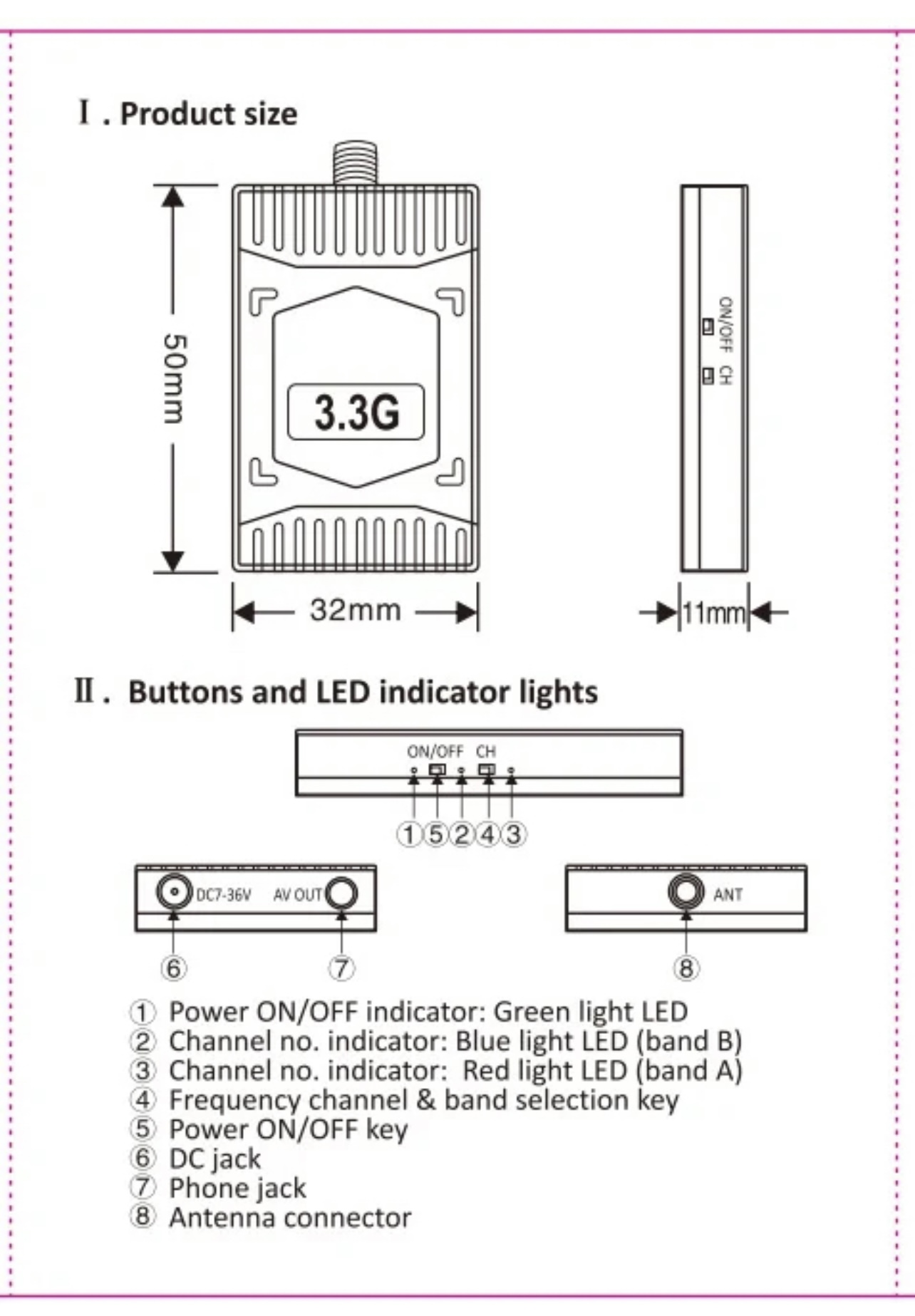 Ⅰ. Product size

50mm

3.3G

32mm

ON/OFF CH

11mm

Ⅱ. Buttons and LED indicator lights

ON/OFF CH

①⑤②④③

DC7-36V AV OUT

ANT

⑥ ⑦ ⑧

① Power ON/OFF indicator: Green light LED
② Channel no. indicator: Blue light LED (band B)
③ Channel no. indicator: Red light LED (band A)
④ Frequency channel & band selection key
⑤ Power ON/OFF key
⑥ DC jack
⑦ Phone jack
⑧ Antenna connector